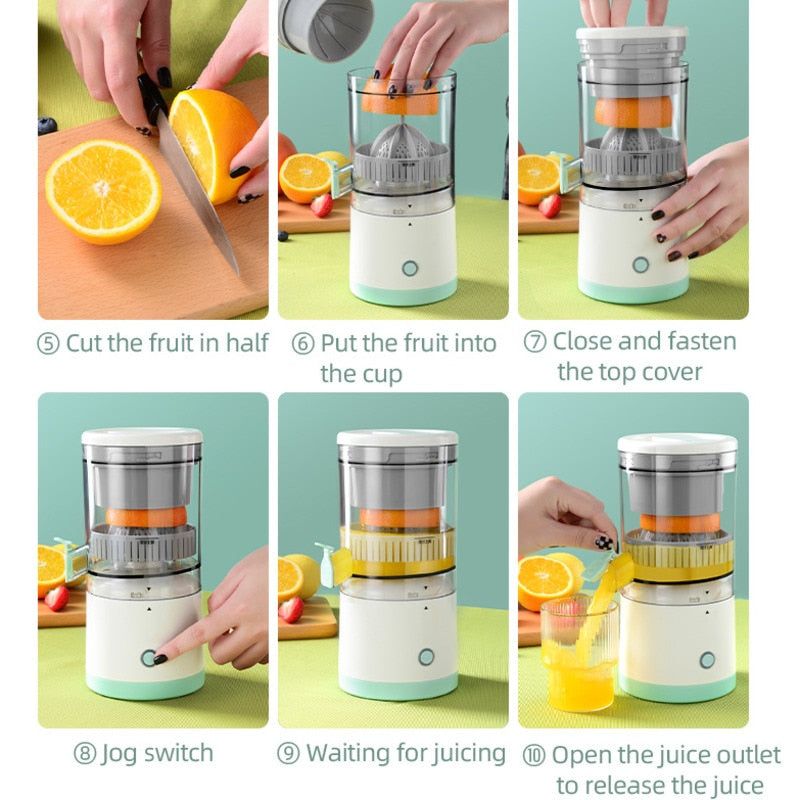 ⑤ Cut the fruit in half

⑥ Put the fruit into the cup

⑦ Close and fasten the top cover

⑧ Jog switch

⑨ Waiting for juicing

⑩ Open the juice outlet to release the juice