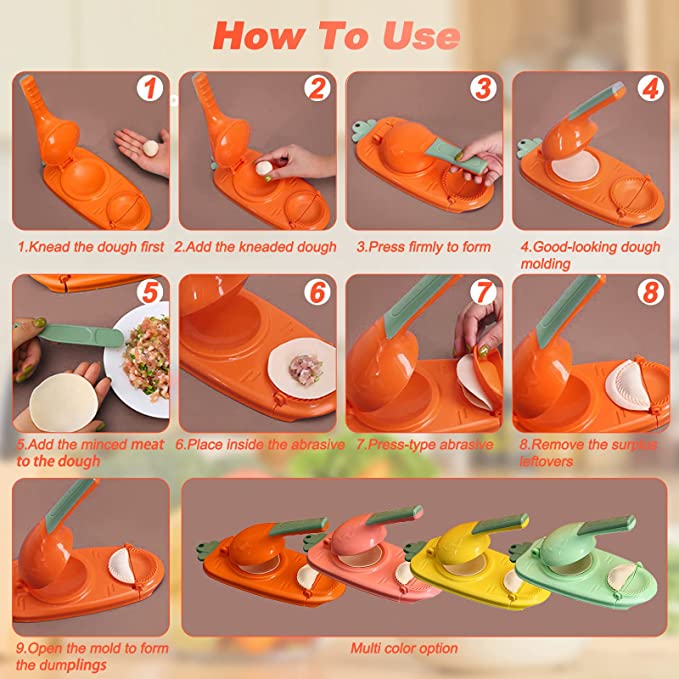 How To Use

1

2

3

4

1.Knead the dough first

2.Add the kneaded dough

3.Press firmly to form

4.Good-looking dough molding

5

6

7

8

5.Add the minced meat to the dough

6.Place inside the abrasive

7.Press-type abrasive

8.Remove the surplus leftovers

9.Open the mold to form the dumplings

Multi color option