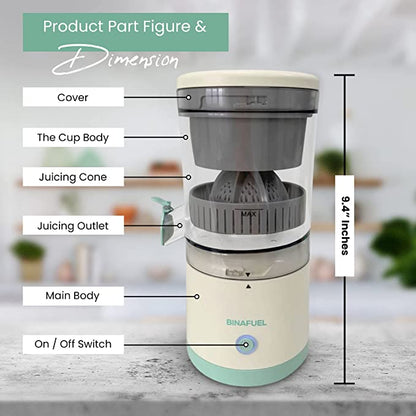 Product Part Figure &
Dimension

Cover

The Cup Body

Juicing Cone

Juicing Outlet

Main Body

On / Off Switch

MAX

BINAFUEL

9.4" Inches