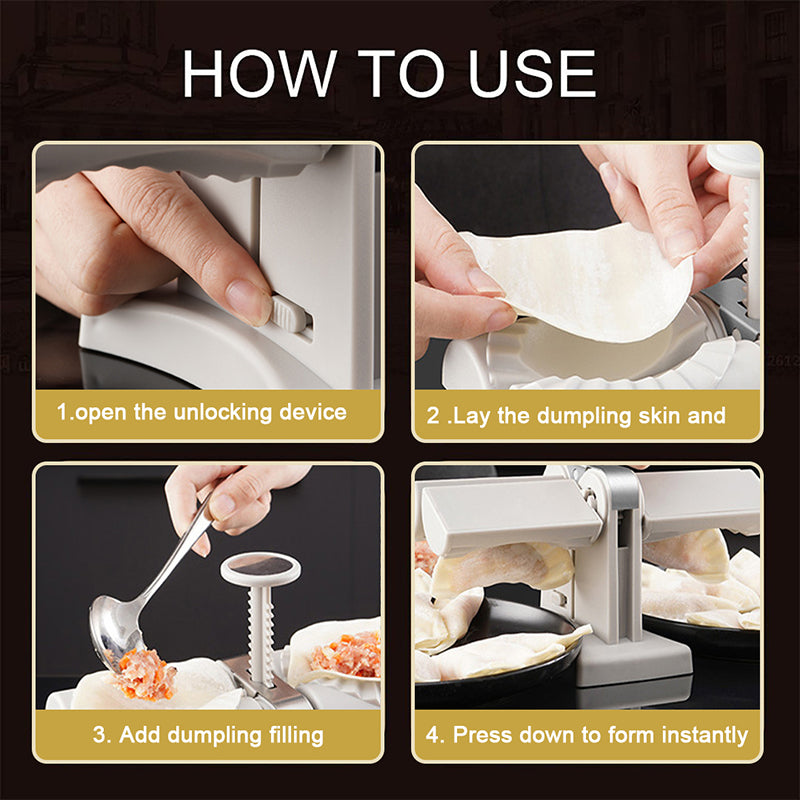 HOW TO USE

1.open the unlocking device

2 .Lay the dumpling skin and

3. Add dumpling filling

4. Press down to form instantly