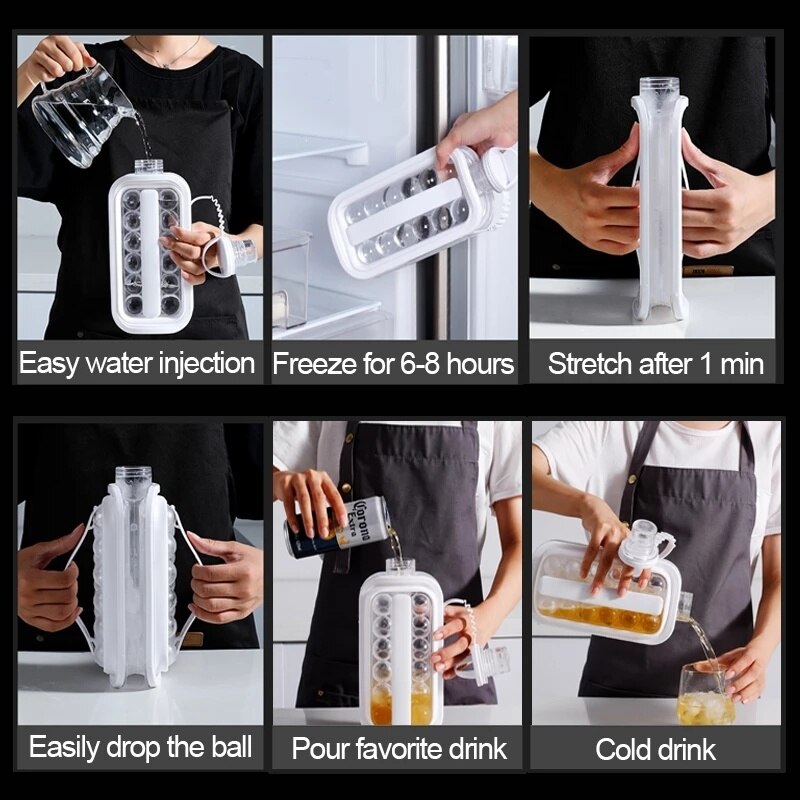 Easy water injection

Freeze for 6-8 hours

Stretch after 1 min

Easily drop the ball

Corona Extra

Pour favorite drink

Cold drink