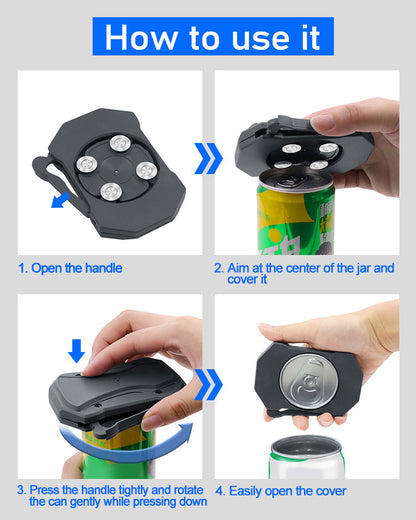 How to use it

1. Open the handle

2. Aim at the center of the jar and cover it

3. Press the handle tightly and rotate the can gently while pressing down

4. Easily open the cover