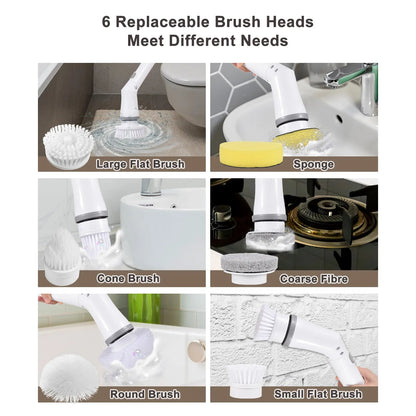 6 Replaceable Brush Heads
Meet Different Needs

Large Flat Brush

Sponge

Cone Brush

Coarse Fibre

Round Brush

Small Flat Brush