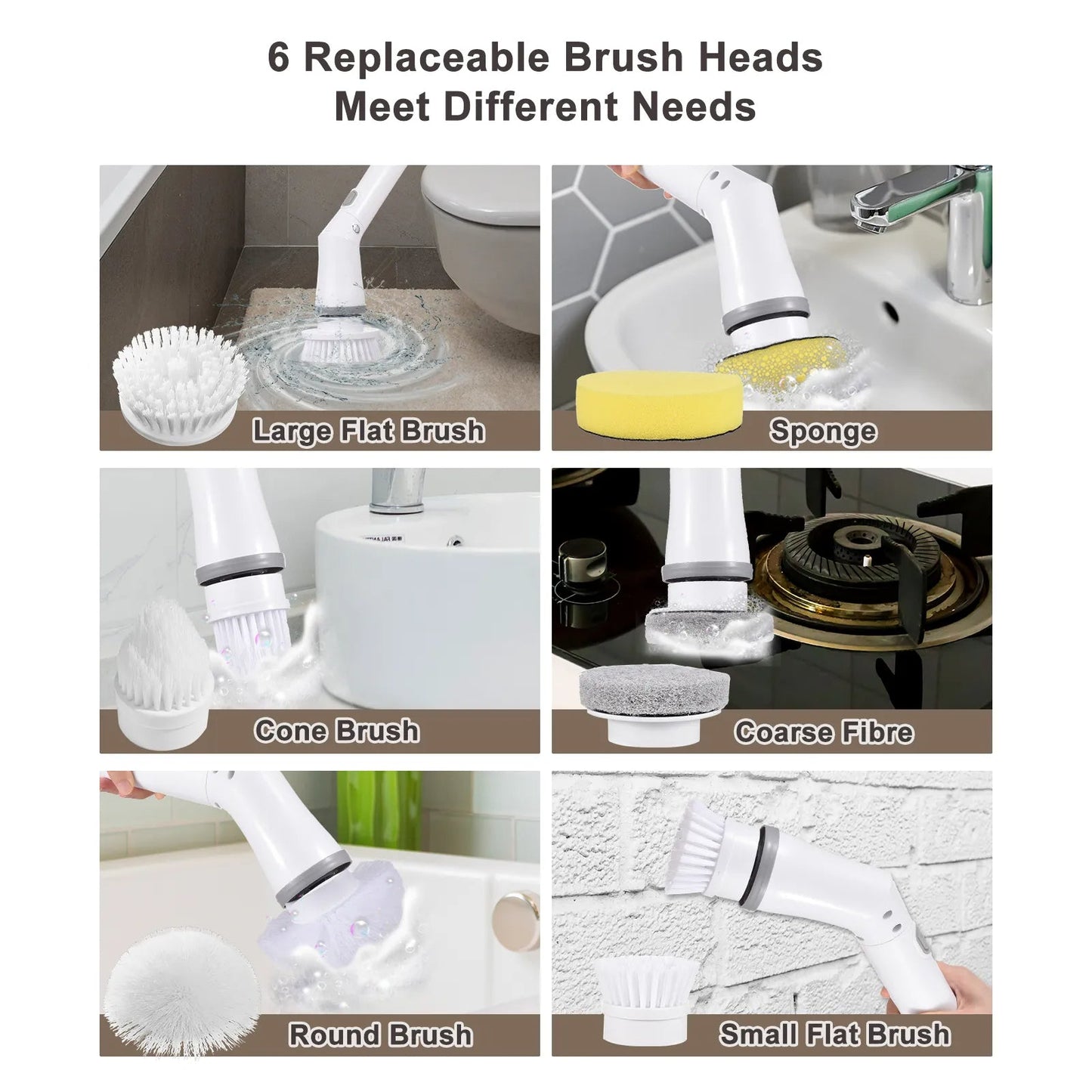 6 Replaceable Brush Heads
Meet Different Needs

Large Flat Brush

Sponge

Cone Brush

Coarse Fibre

Round Brush

Small Flat Brush